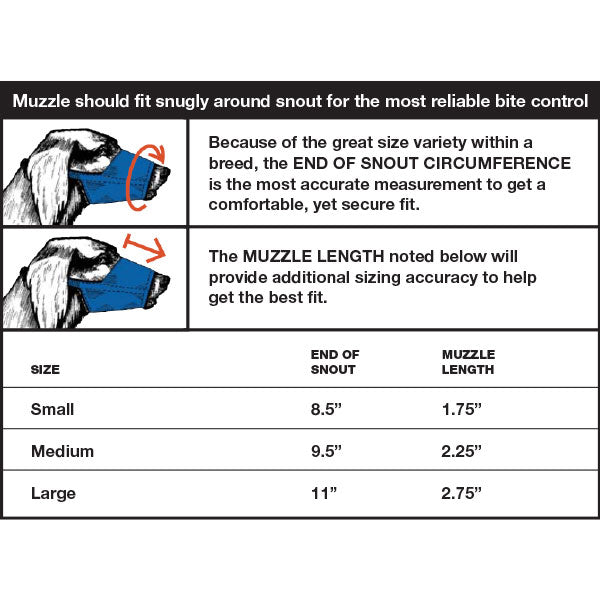 Muzzle should fit snugly around snout for the most reliable bite control

Because of the great size variety within a breed, the END OF SNOUT CIRCUMFERENCE is the most accurate measurement to get a comfortable, yet secure fit.

The MUZZLE LENGTH noted below will provide additional sizing accuracy to help get the best fit.

| SIZE | END OF SNOUT | MUZZLE LENGTH |
|---|---|---|
| Small | 8.5” | 1.75” |
| Medium | 9.5” | 2.25” |
| Large | 11” | 2.75” |